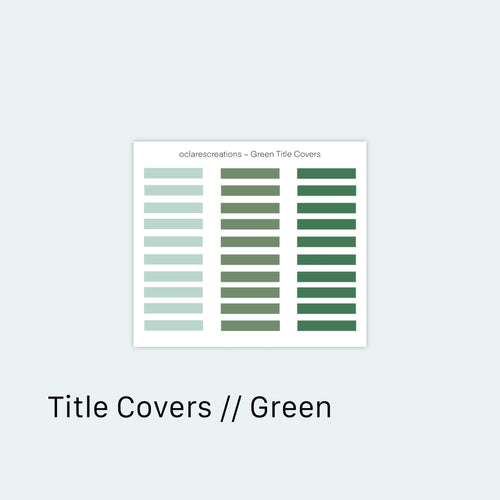 oclarescreations – Green Title Covers

Title Covers // Green